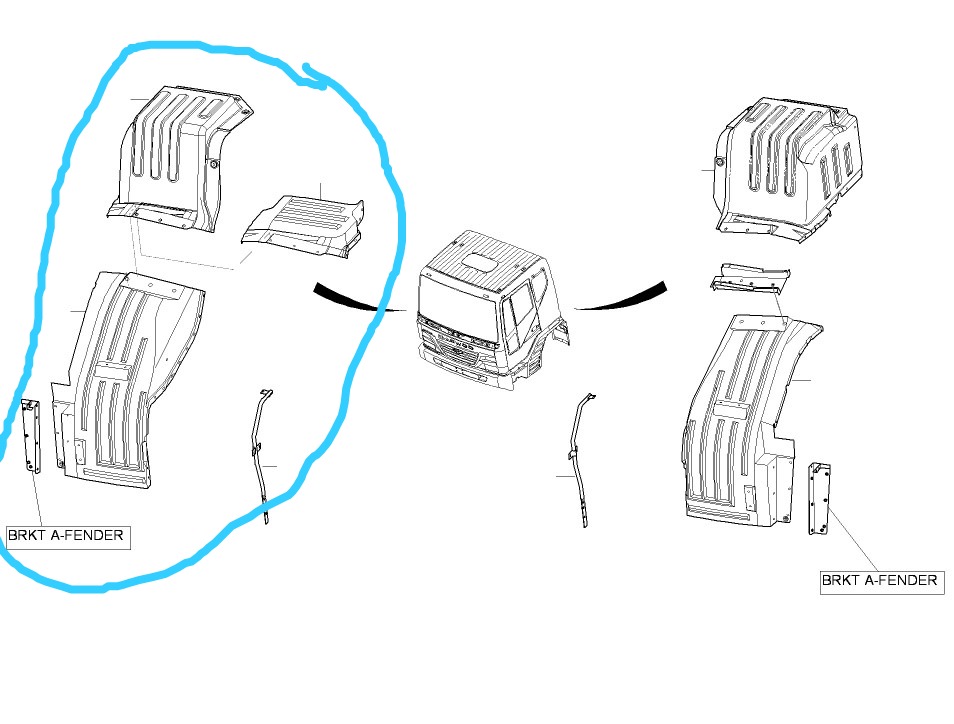 BRKT A-FENDER

BRKT A-FENDER